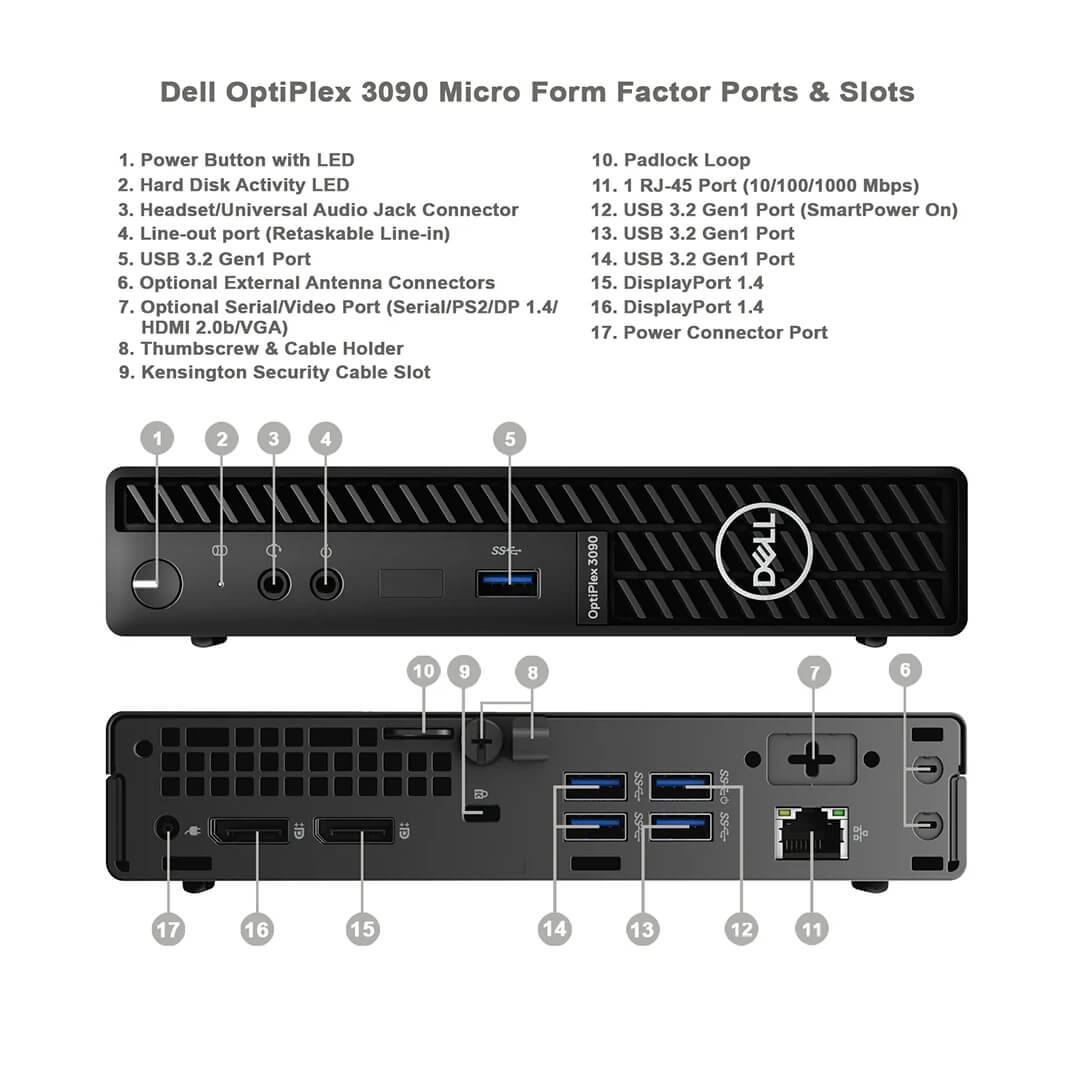 Dell OptiPlex 3090 Micro Form Factor Ports & Slots

1. Power Button with LED
2. Hard Disk Activity LED
3. Headset/Universal Audio Jack Connector
4. Line-out port (Retaskable Line-in)
5. USB 3.2 Gen1 Port
6. Optional External Antenna Connectors
7. Optional Serial/Video Port (Serial/PS2/DP 1.4/ HDMI 2.0b/VGA)
8. Thumbscrew & Cable Holder
9. Kensington Security Cable Slot

10. Padlock Loop
11. 1 RJ-45 Port (10/100/1000 Mbps)
12. USB 3.2 Gen1 Port (SmartPower On)
13. USB 3.2 Gen1 Port
14. USB 3.2 Gen1 Port
15. DisplayPort 1.4
16. DisplayPort 1.4
17. Power Connector Port

1 2 3 4 5

OptiPlex 3090

DELL

10 9 8 7 6

17 16 15 14 13 12 11